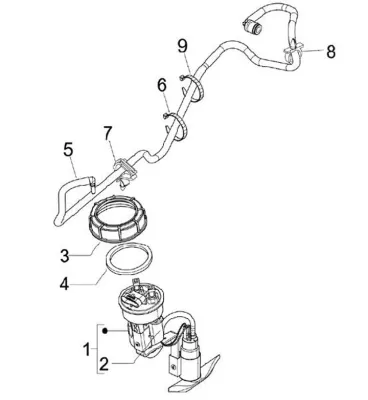 9
8
6
7
5
3
4
1
2