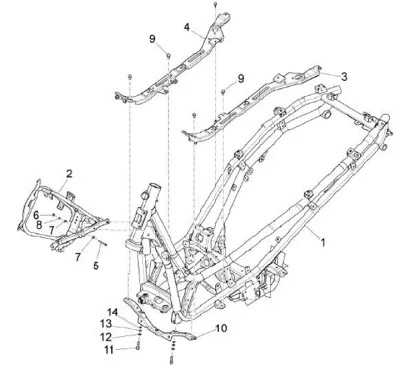 4
9
9
3
2
6
8
7
7
5
1
14
13
12
11
10