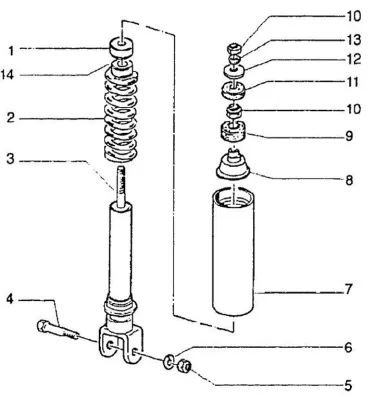 1
14
2
3
4
10
13
12
11
10
9
8
7
6
5