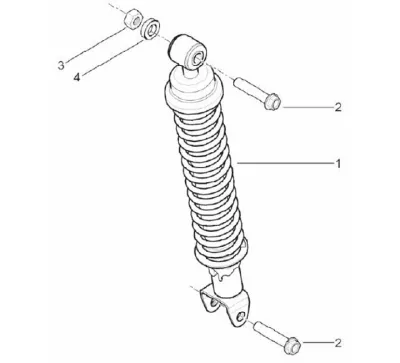 3
4
2
1
2