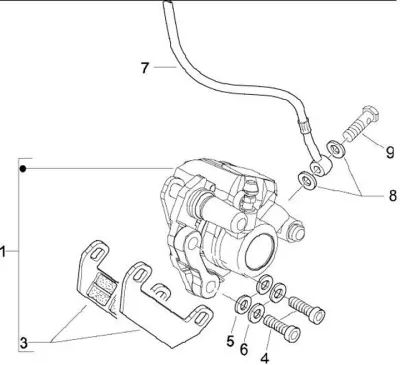 7
9
8
1
3
5
6
4