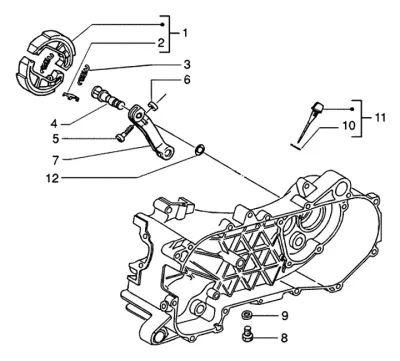 1
2
3
6
4
5
7
12
11
10
9
8