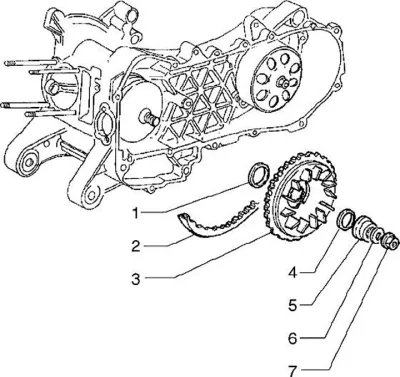 1
2
3
4
5
6
7