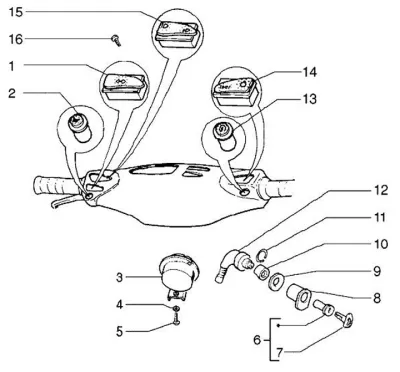 15
16
1
2
14
13
12
11
10
9
8
3
4
5
6
7