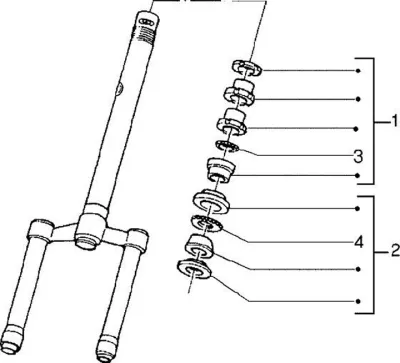 1
3
4
2