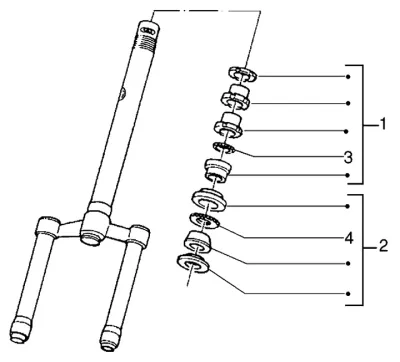 1
3
4
2