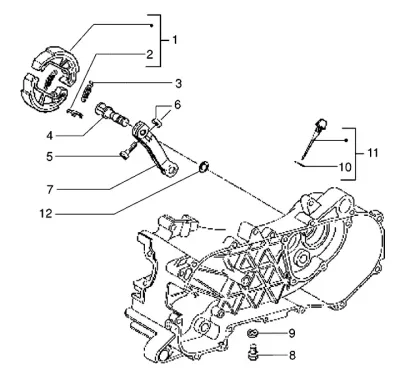 1
2
3
6
4
5
7
12
11
10
9
8