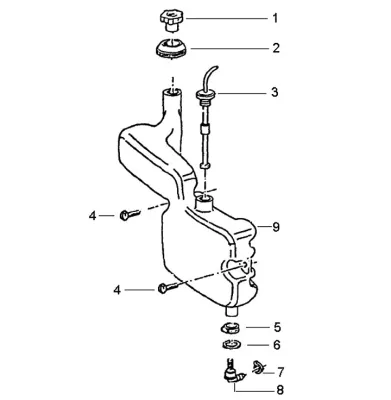 1
2
3
4
9
4
5
6
7
8