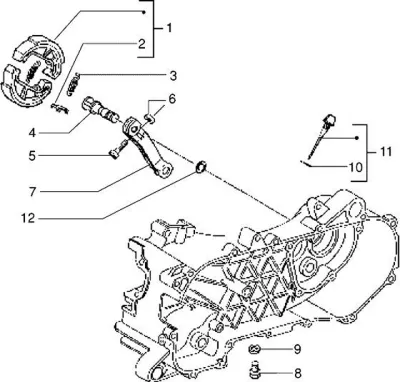 1
2
3
6
4
5
7
12
11
10
9
8