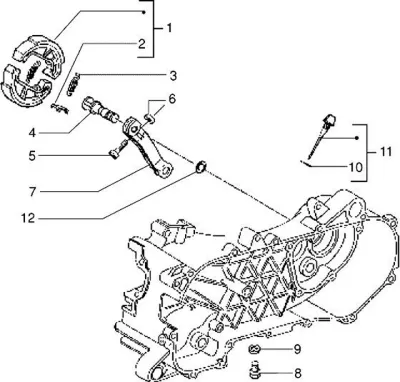 1
2
3
6
4
5
7
12
11
10
9
8