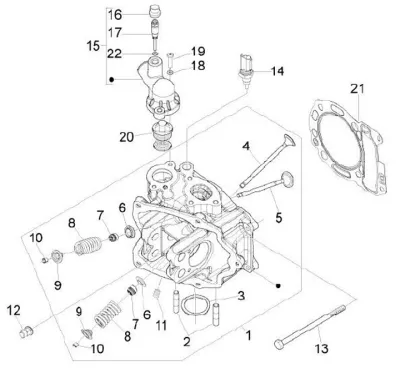 16
17
15
22
19
18
14
21
20
4
5
6
7
8
10
9
3
12
9
7
6
11
8
10
2
1
13