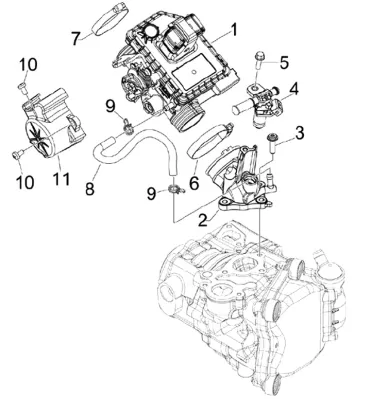 7
1
10
5
4
9
3
10
11
8
6
9
2