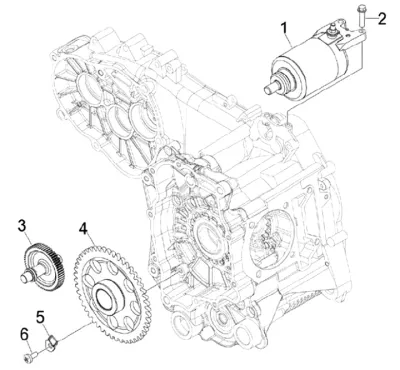 1
2
3
4
5
6