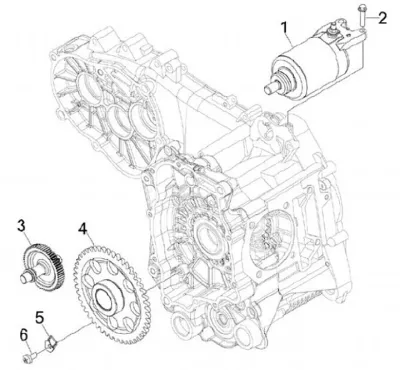 1
2
3
4
5
6