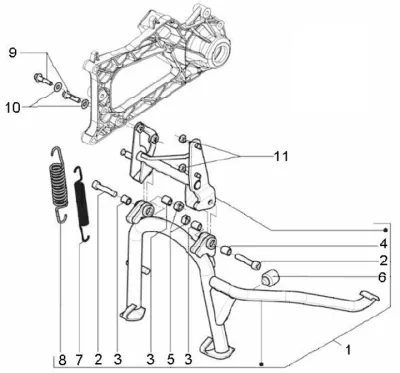 9
10
11
4
2
6
1
8 7 2 3 3 5 3