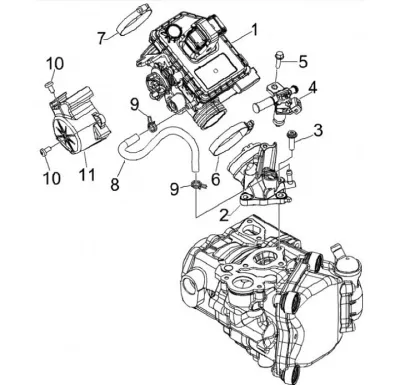 7
1
10
5
4
9
3
10
11
8
6
9
2