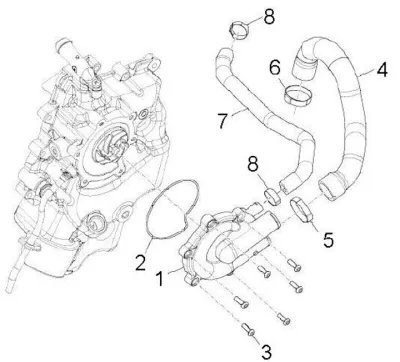 8
6
4
7
8
5
2
1
3