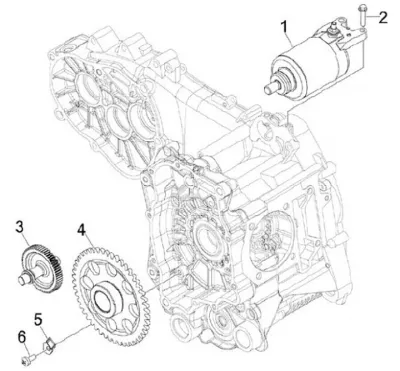 1
2
3
4
5
6