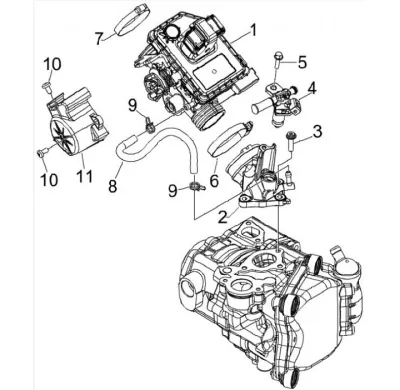 7
1
10
5
4
9
3
10
11
8
6
9
2