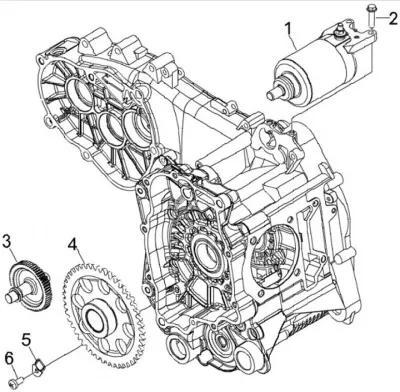 1
2
3
4
5
6