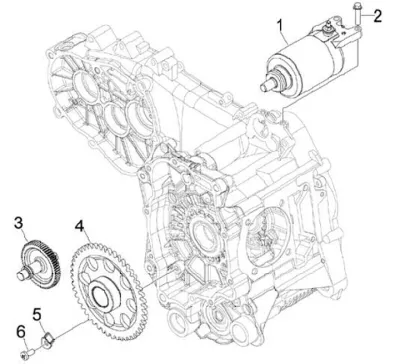 1
2
3
4
5
6