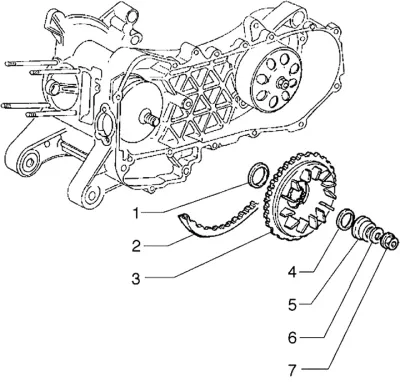 1
2
3
4
5
6
7