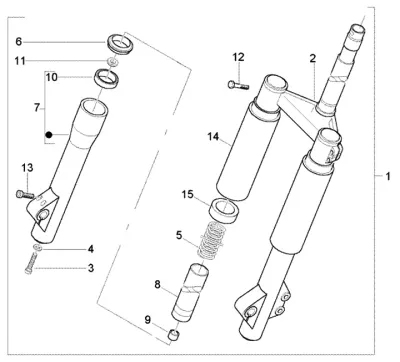 6
11
10
7
13
4
3
12
2
14
15
5
8
9
1