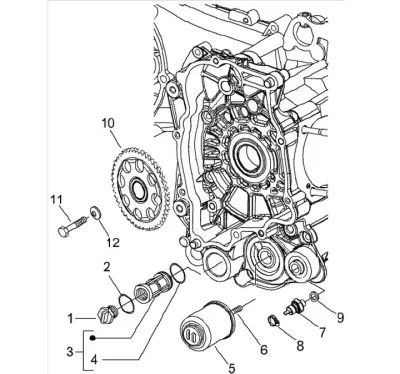 10
11
12
2
1
3
4
5
6
8
7
9