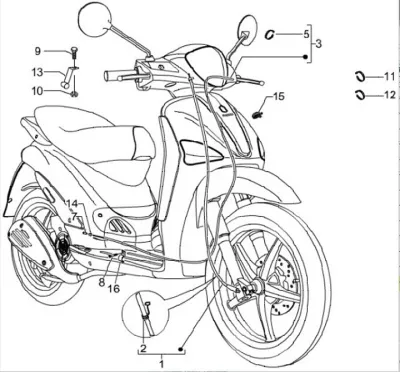 9
13
10
5
3
11
12
15
14
7
8
16
2
1