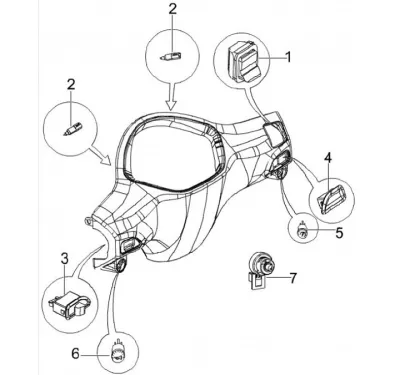 2
1
2
4
5
3
7
6