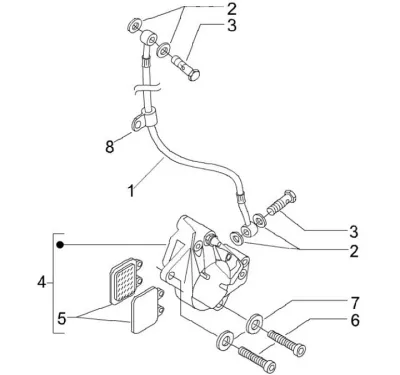 2
3
8
1
3
2
4
5
7
6