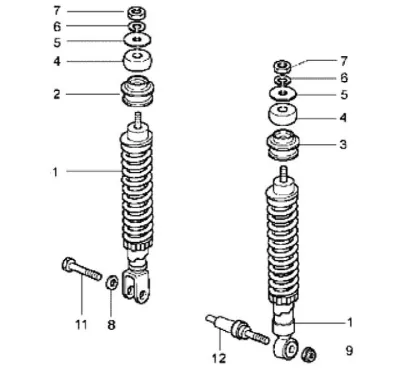 7
6
5
4
2
1
11
8
7
6
5
4
3
1
12
9