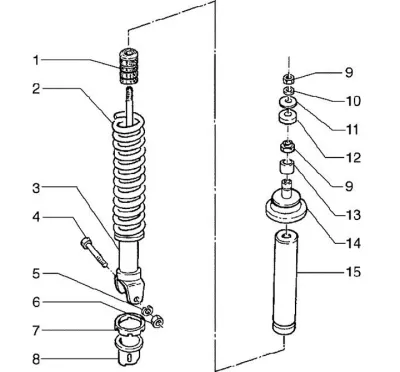 1
2
3
4
5
6
7
8
9
10
11
12
9
13
14
15