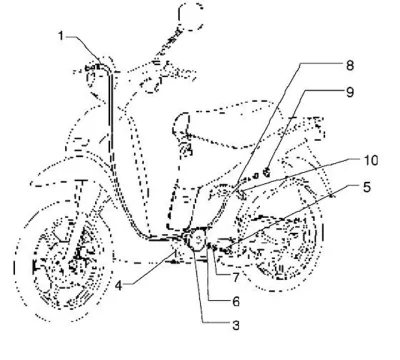 1
8
9
10
5
4
7
6
3