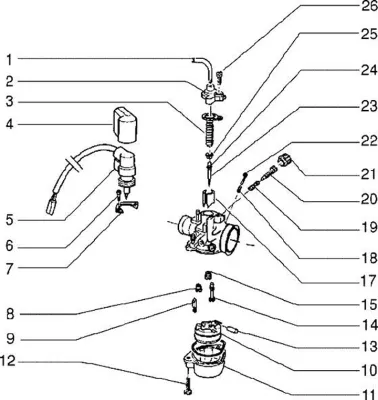 1
2
3
4
5
6
7
8
9
12
26
25
24
23
22
21
20
19
18
17
15
14
13
10
11