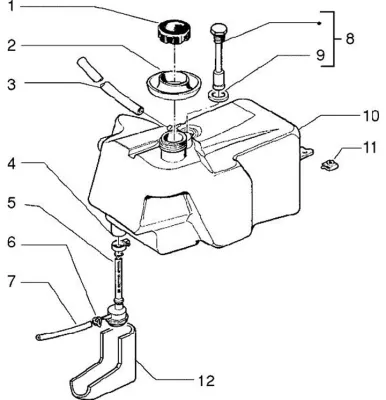 1
2
3
8
9
10
11
4
5
6
7
12