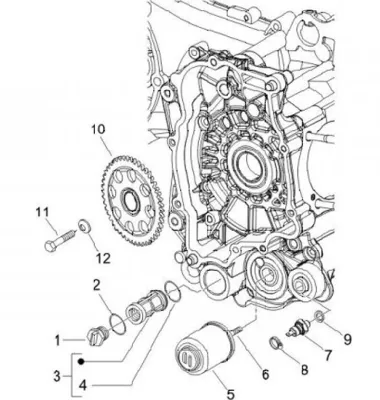 10
11
12
2
1
3
4
5
6
7
8
9