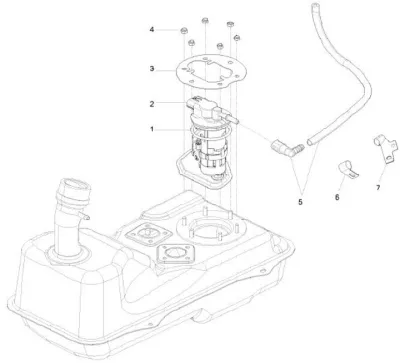 4
3
2
1
5
6
7