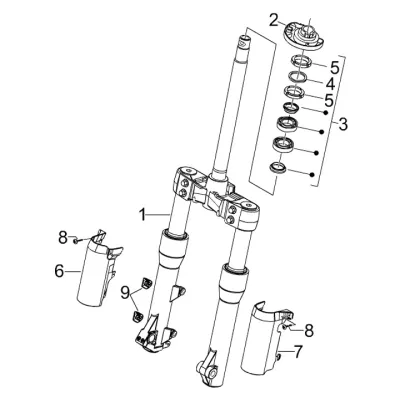 2
5
4
5
3
1
8
6
9
8
7