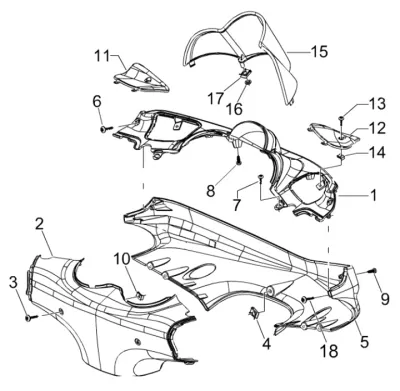 11
15
17
16
6
13
12
14
8
7
1
2
10
3
9
4
18
5