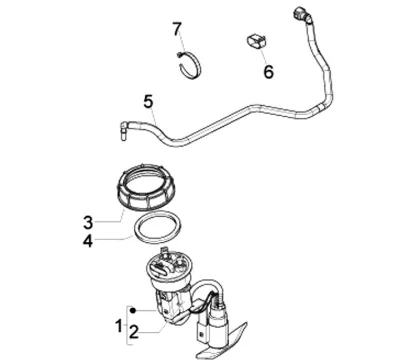 7
6
5
3
4
1
2