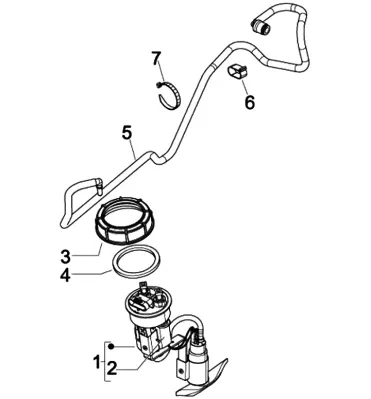 7
6
5
3
4
1
2