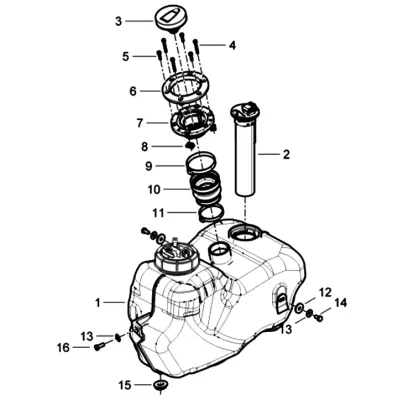 3
4
5
6
7
8
2
9
10
11
1
12
14
13
13
16
15