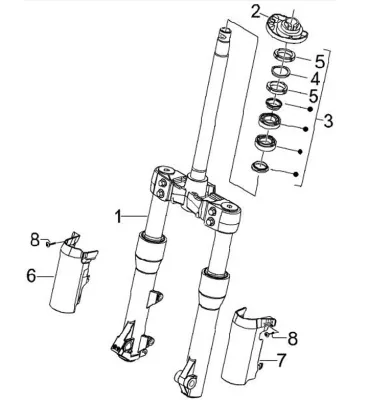 2
5
4
5
3
1
8
6
8
7