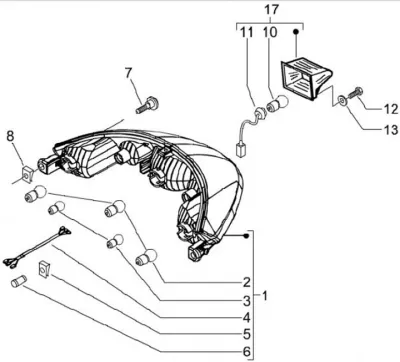 17
11
10
7
12
13
8
2
3
1
4
5
6