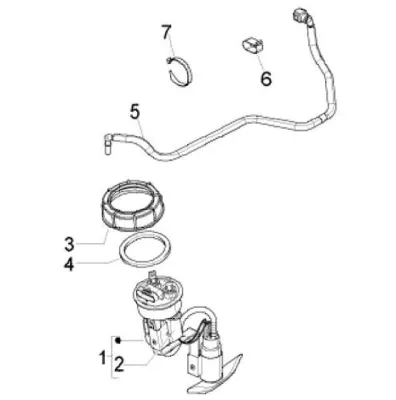 7
6
5
3
4
1
2