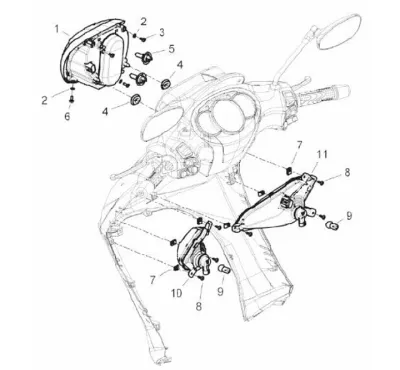 1
2
3
5
4
2
6
4
7
11
8
9
7
10
8
9