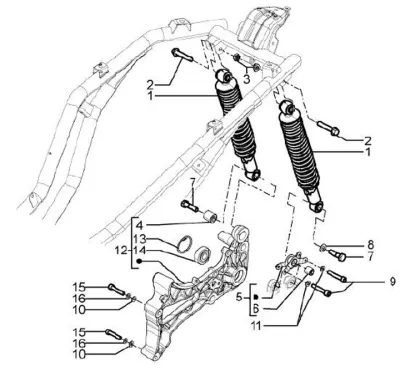 2
3
1
2
1
7
4
13
12
14
8
7
9
15
16
10
5
6
11
15
16
10