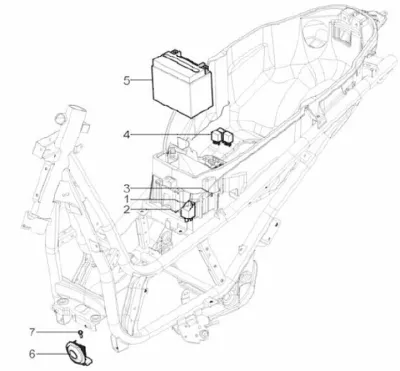 5
4
3
1
2
7
6