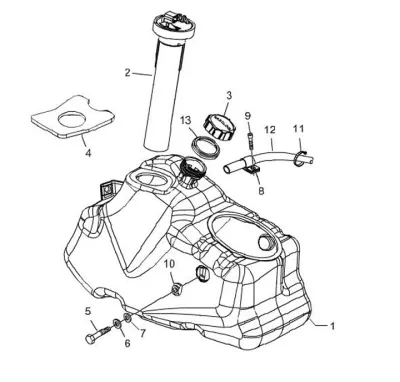 2
3
13
9
12
11
4
8
10
5
6
7
1